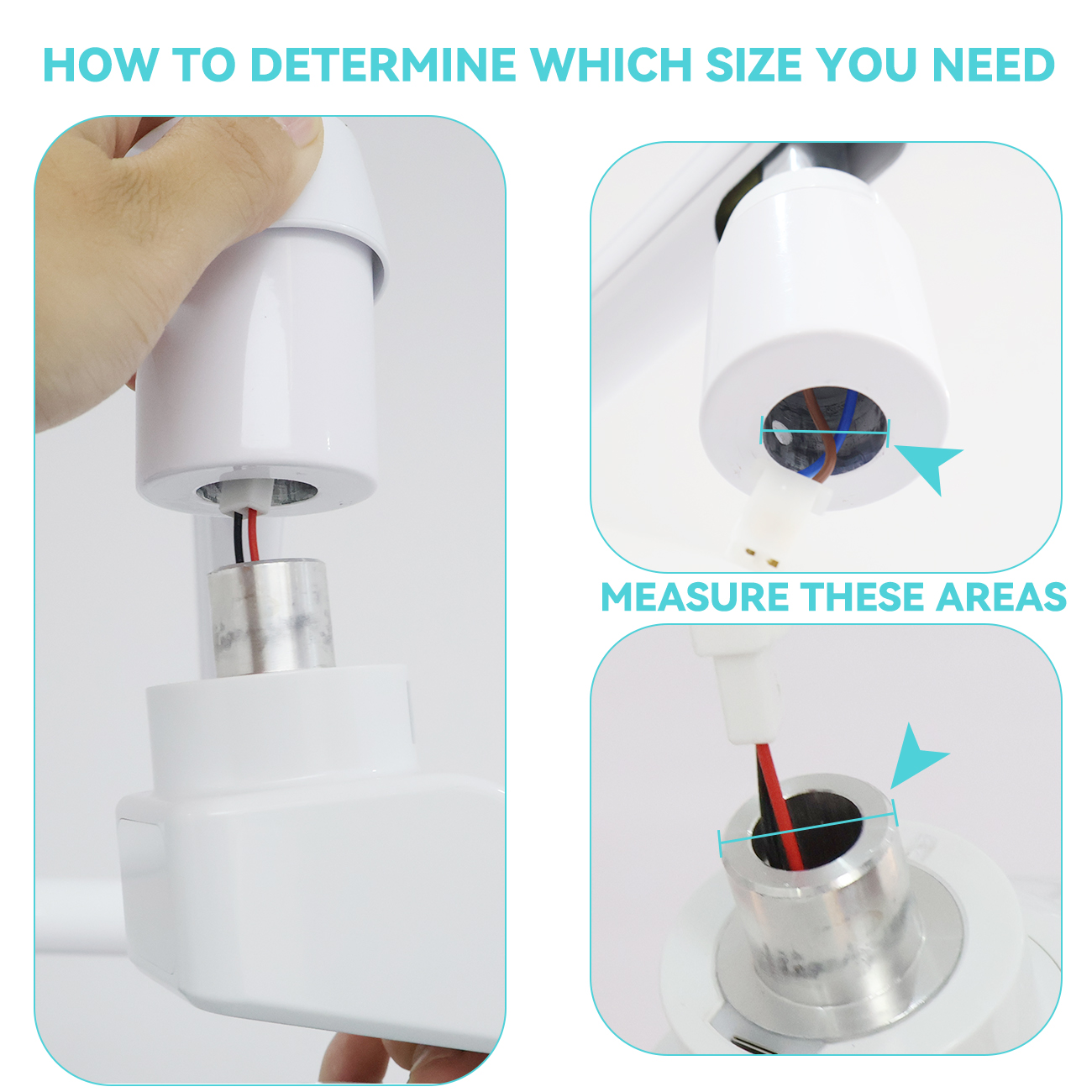 HOW TO DETERMINE WHICH SIZE YOU NEED

MEASURE THESE AREAS